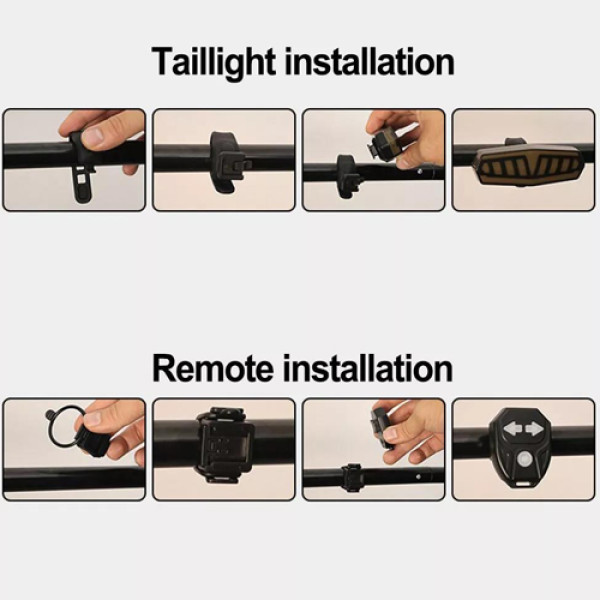 Taillight installation

Remote installation